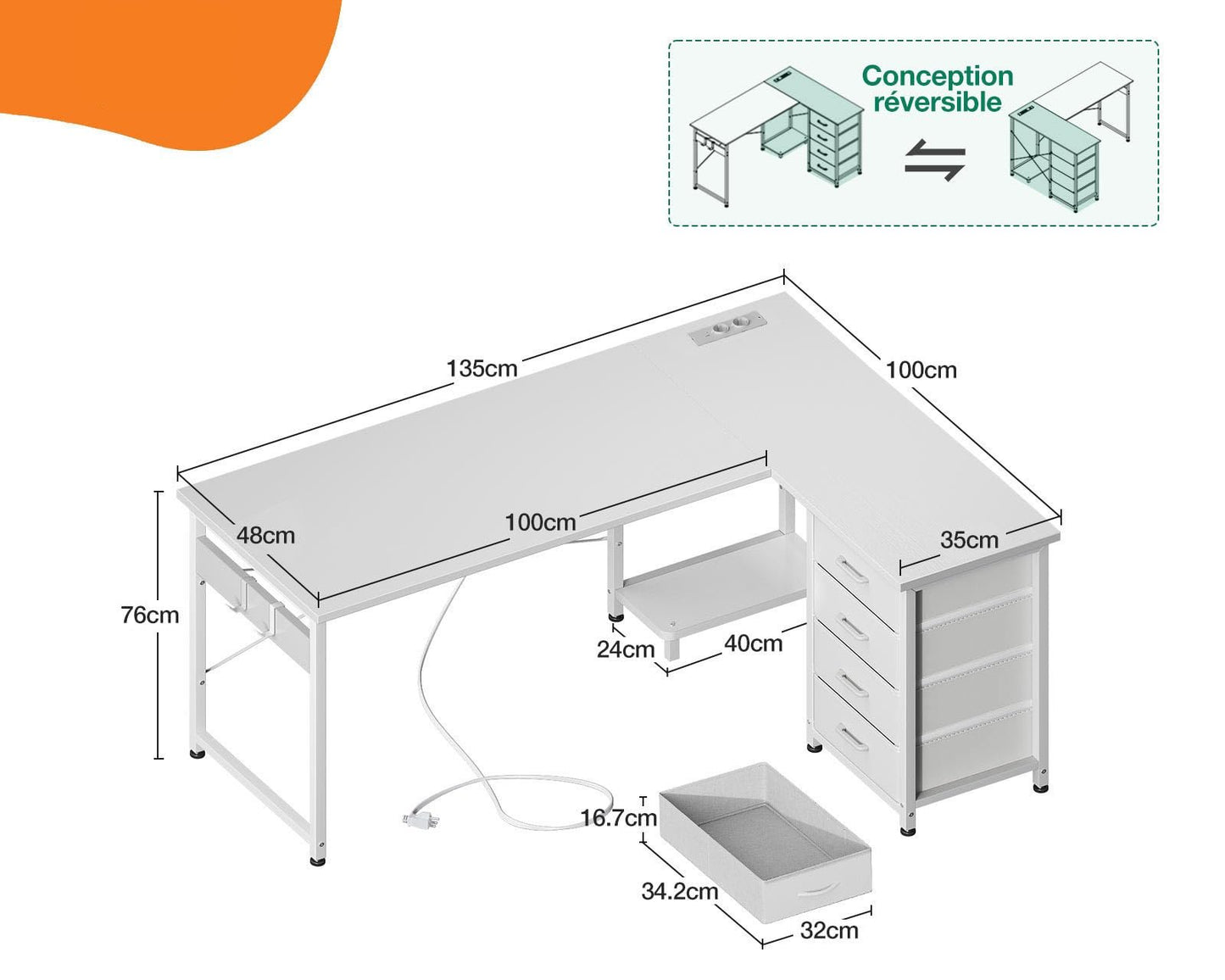 Conception réversible

135cm

100cm

48cm

100cm

35cm

76cm

24cm

40cm

16.7cm

34.2cm

32cm