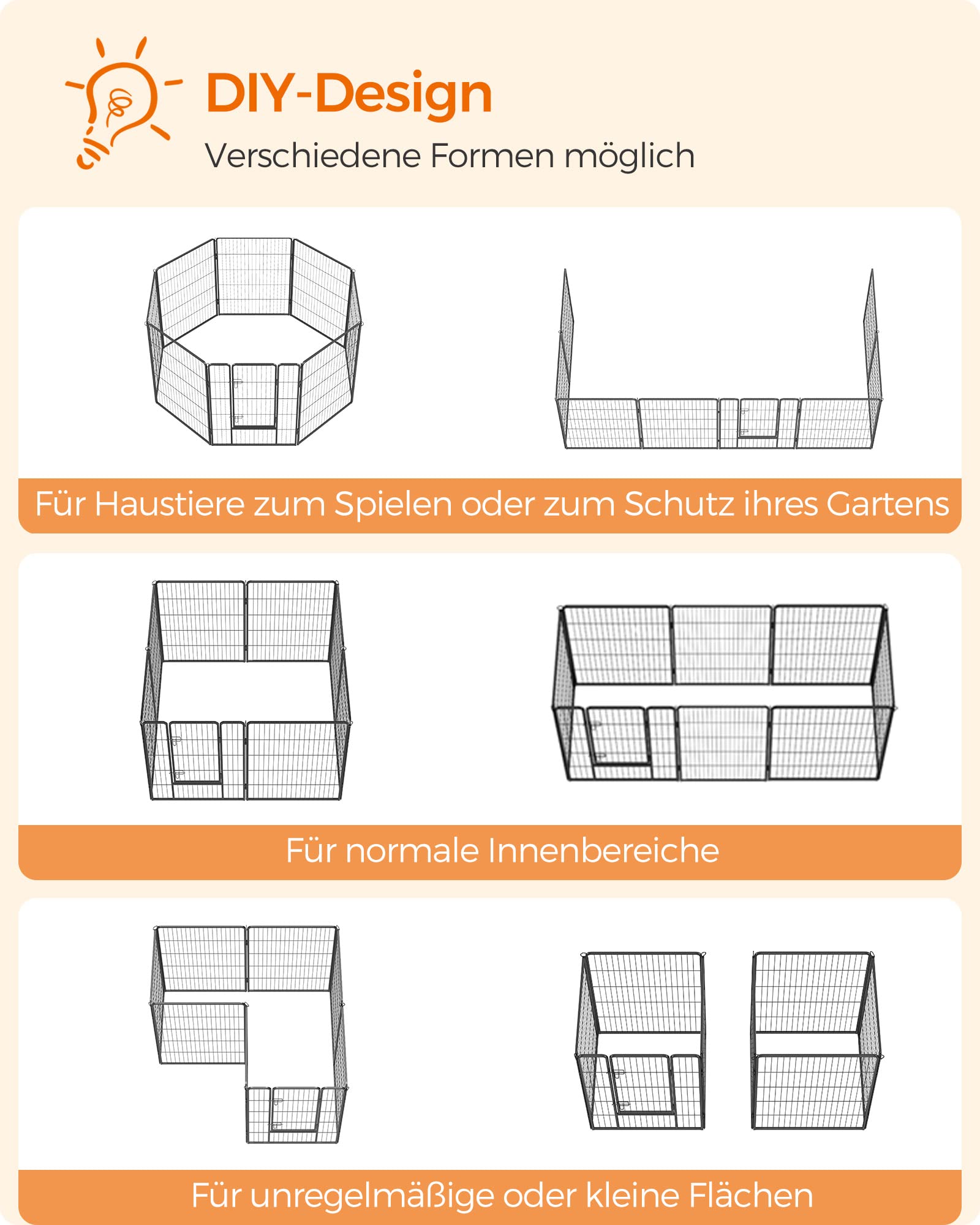 DIY-Design

Verschiedene Formen möglich

Für Haustiere zum Spielen oder zum Schutz ihres Gartens

Für normale Innenbereiche

Für unregelmäßige oder kleine Flächen