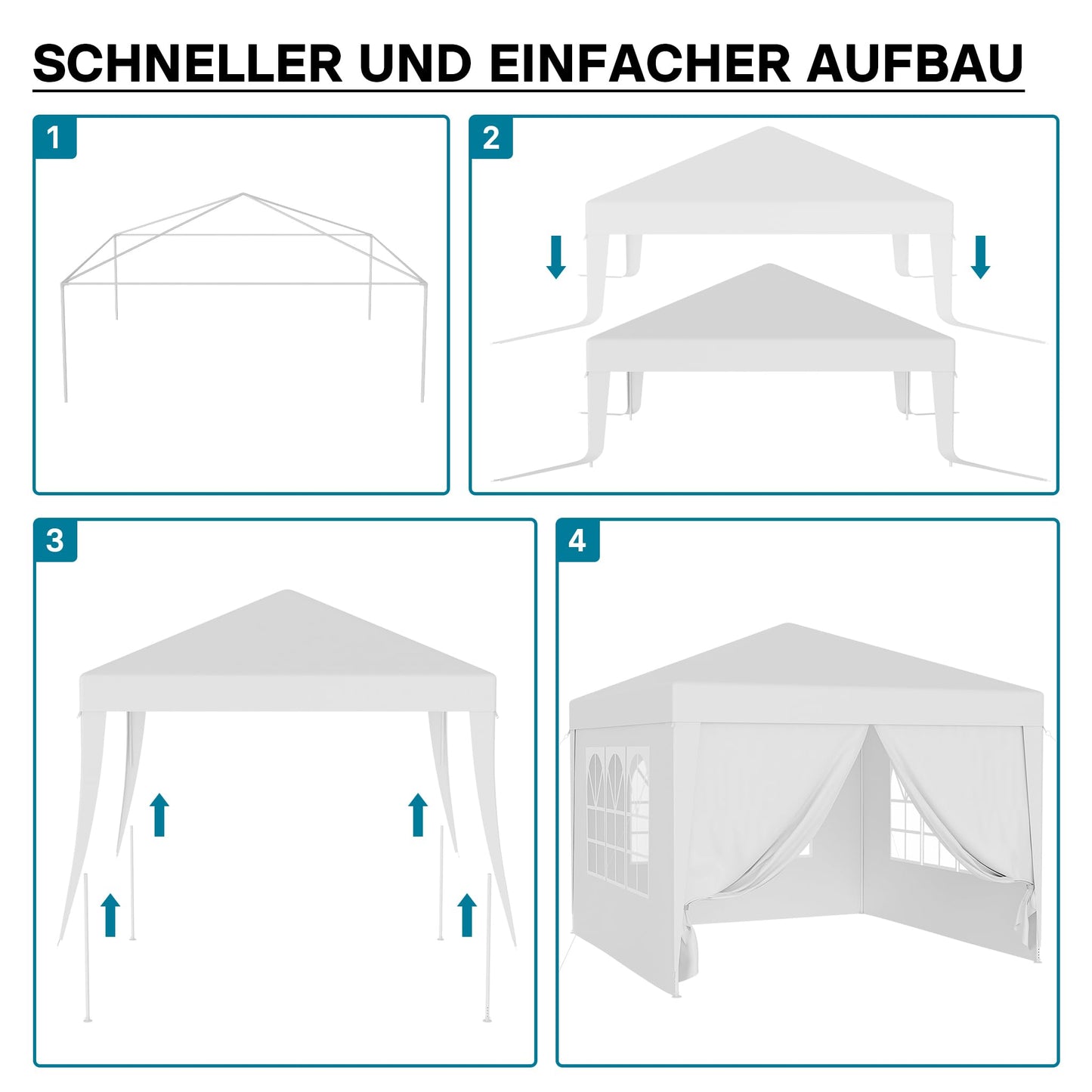 SCHNELLER UND EINFACHER AUFBAU

1

2

3

4