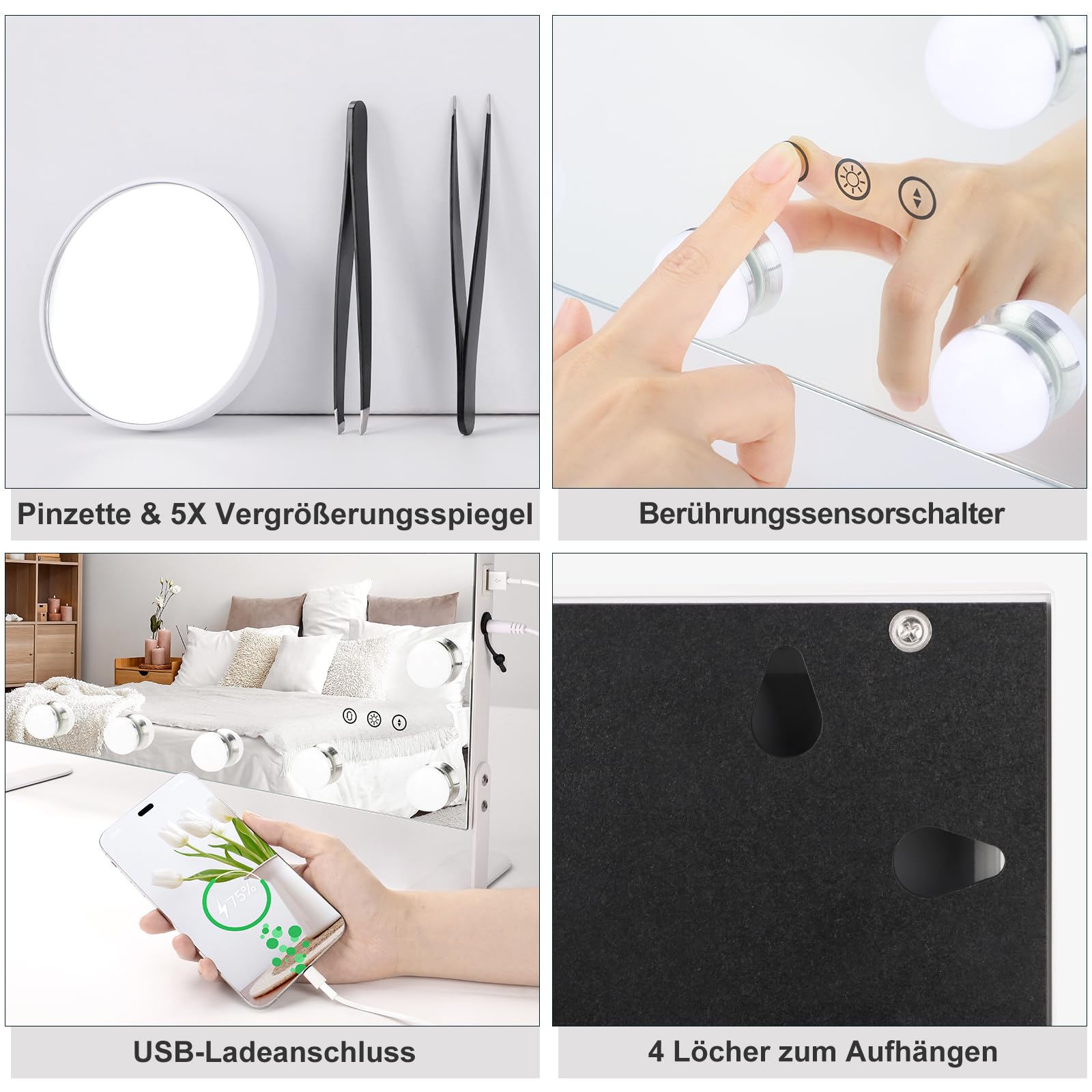 Pinzette & 5X Vergrößerungsspiegel

Berührungssensorschalter

75%

USB-Ladeanschluss

4 Löcher zum Aufhängen