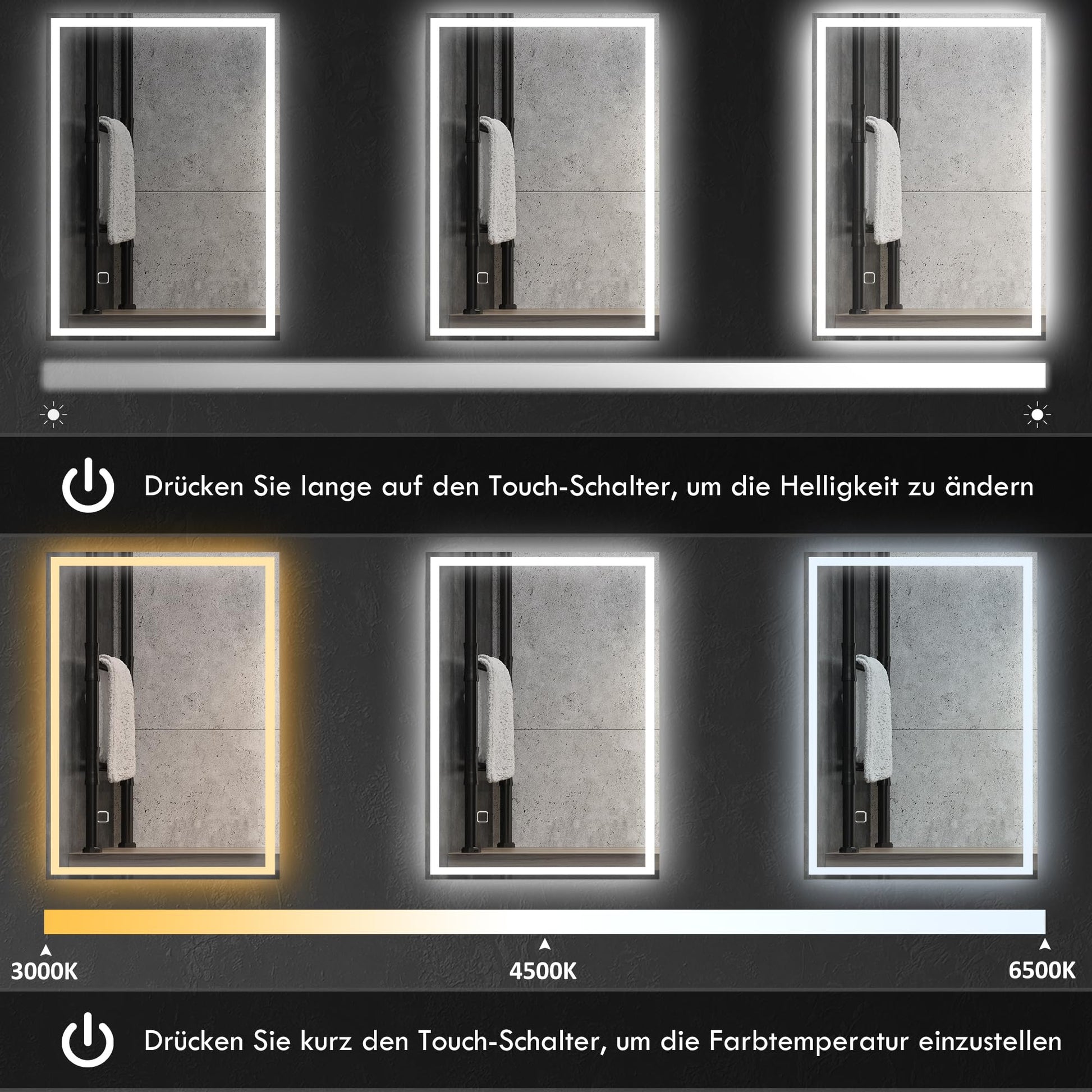 Drücken Sie lange auf den Touch-Schalter, um die Helligkeit zu ändern

3000K

4500K

6500K

Drücken Sie kurz den Touch-Schalter, um die Farbtemperatur einzustellen