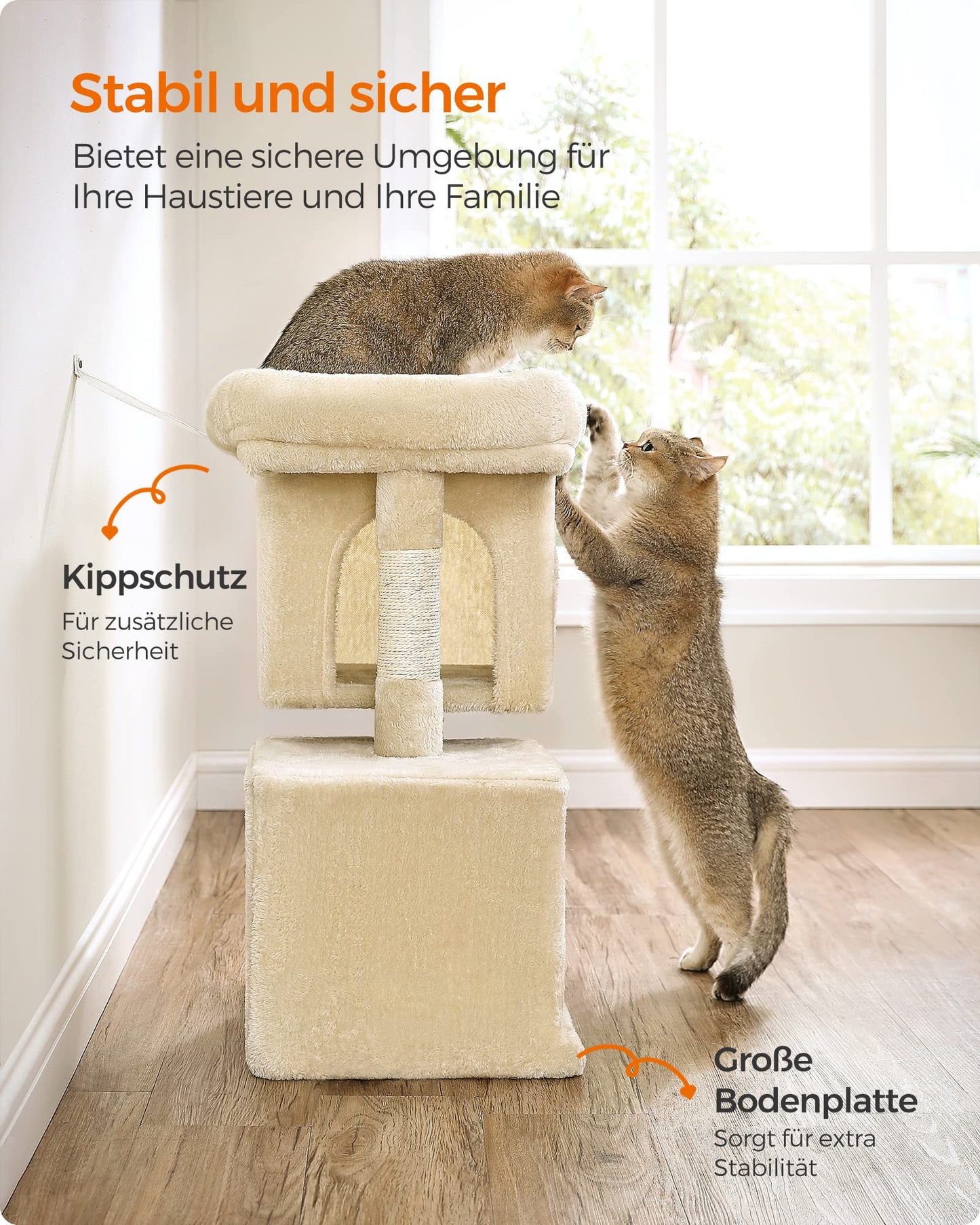 Stabil und sicher

Bietet eine sichere Umgebung für Ihre Haustiere und Ihre Familie

Kippschutz

Für zusätzliche Sicherheit

Große Bodenplatte

Sorgt für extra Stabilität