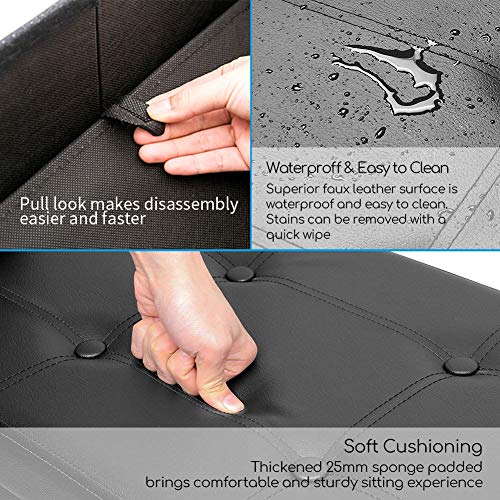 Pull look makes disassembly easier and faster

Waterproff & Easy to Clean
Superior faux leather surface is waterproof and easy to clean. Stains can be removed with a quick wipe

Soft Cushioning
Thickened 25mm sponge padded brings comfortable and sturdy sitting experience