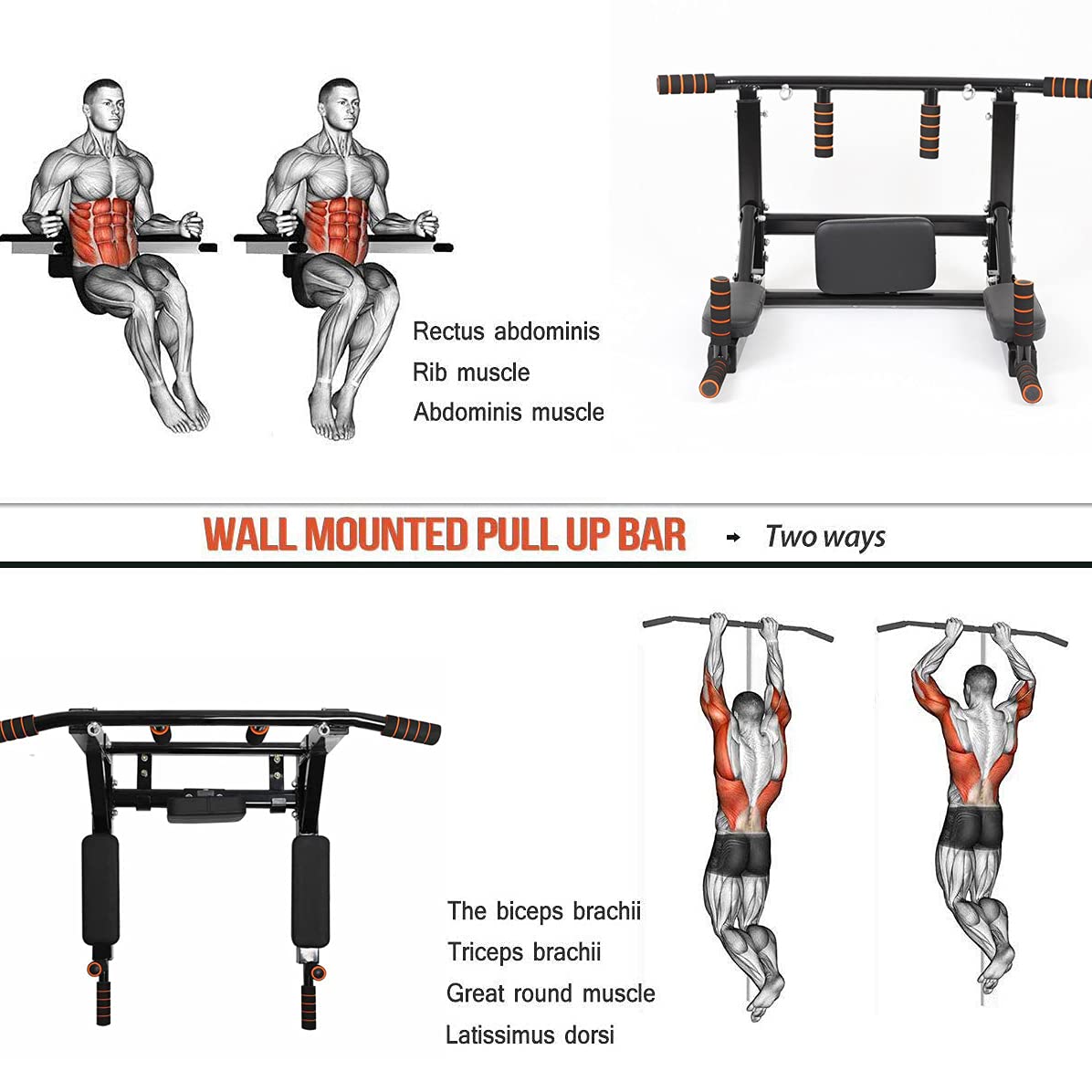 Rectus abdominis
Rib muscle
Abdominis muscle

WALL MOUNTED PULL UP BAR → Two ways

The biceps brachii
Triceps brachii
Great round muscle
Latissimus dorsi