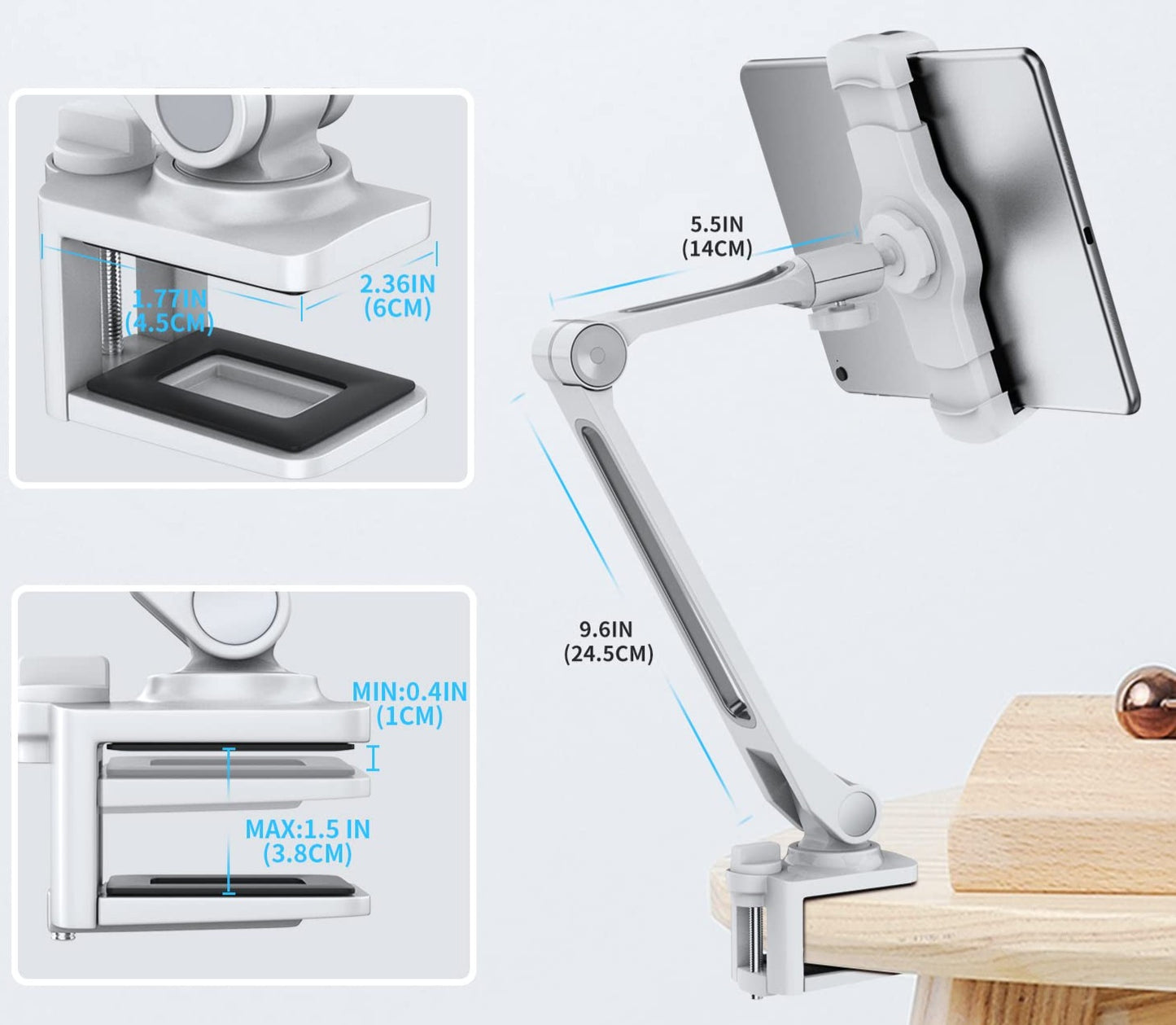 1.77IN
(4.5CM)

2.36IN
(6CM)

MIN:0.4IN
(1CM)

MAX:1.5 IN
(3.8CM)

5.5IN
(14CM)

9.6IN
(24.5CM)