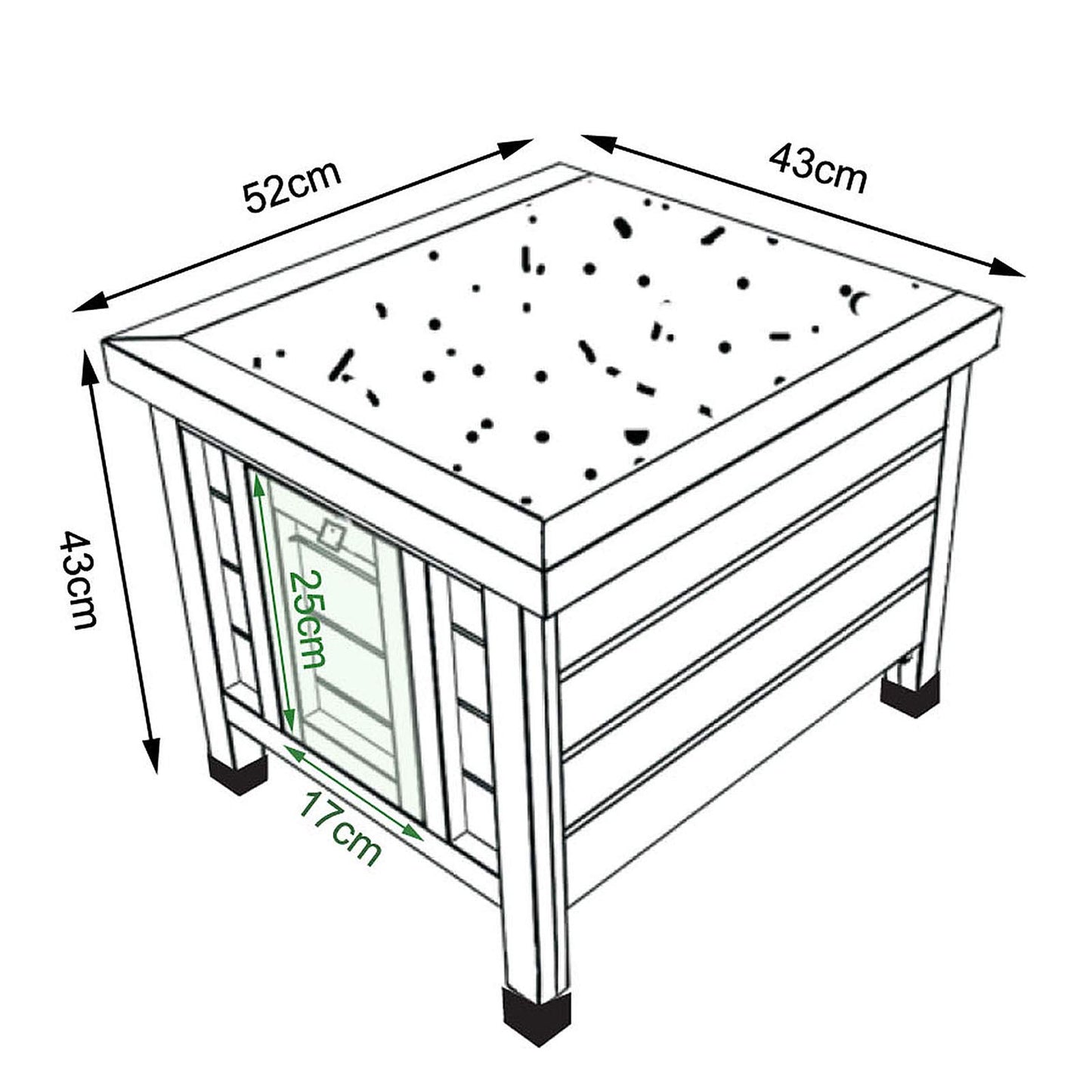 52cm

43cm

43cm

25cm

17cm