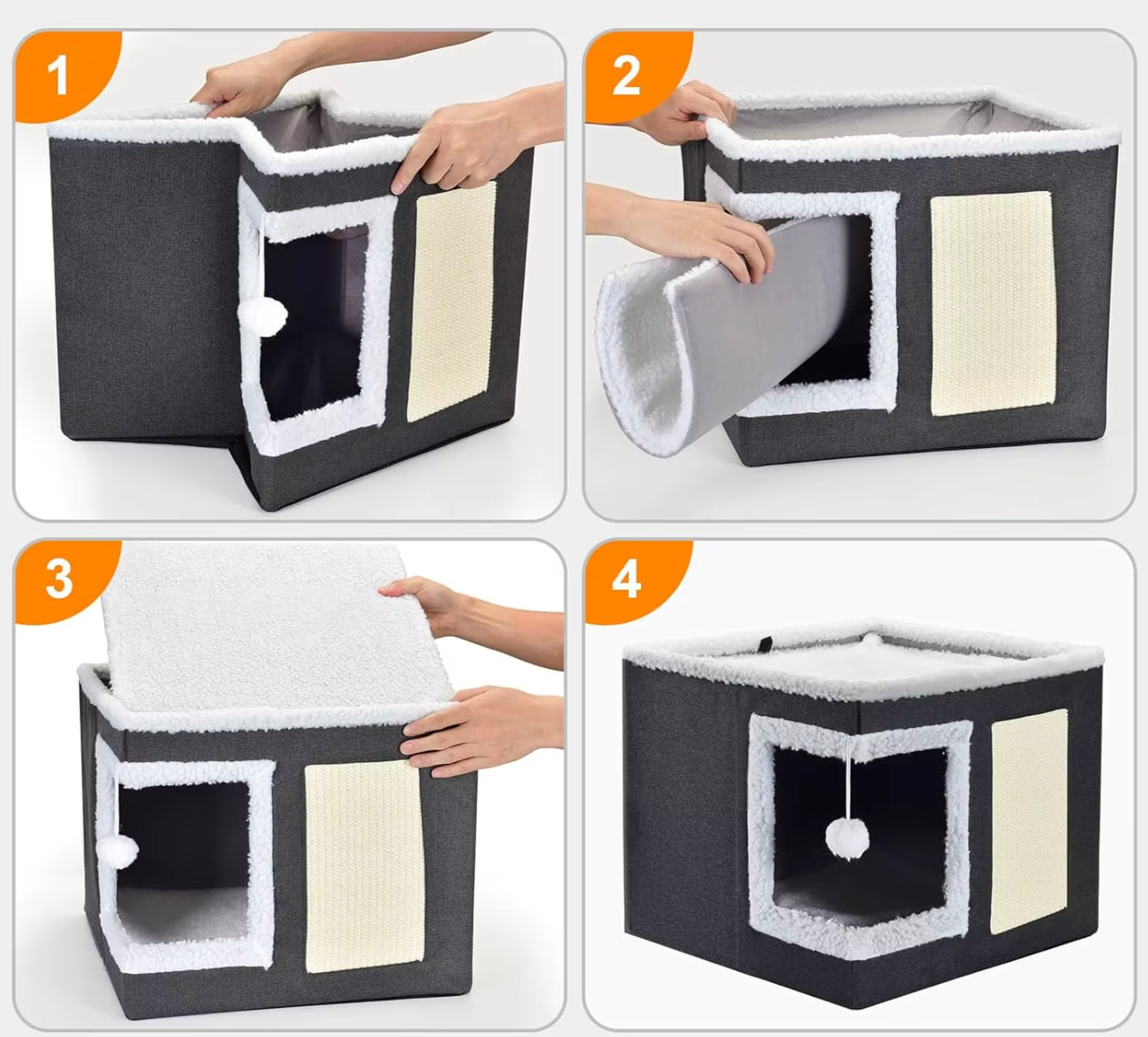 1

2

3

4