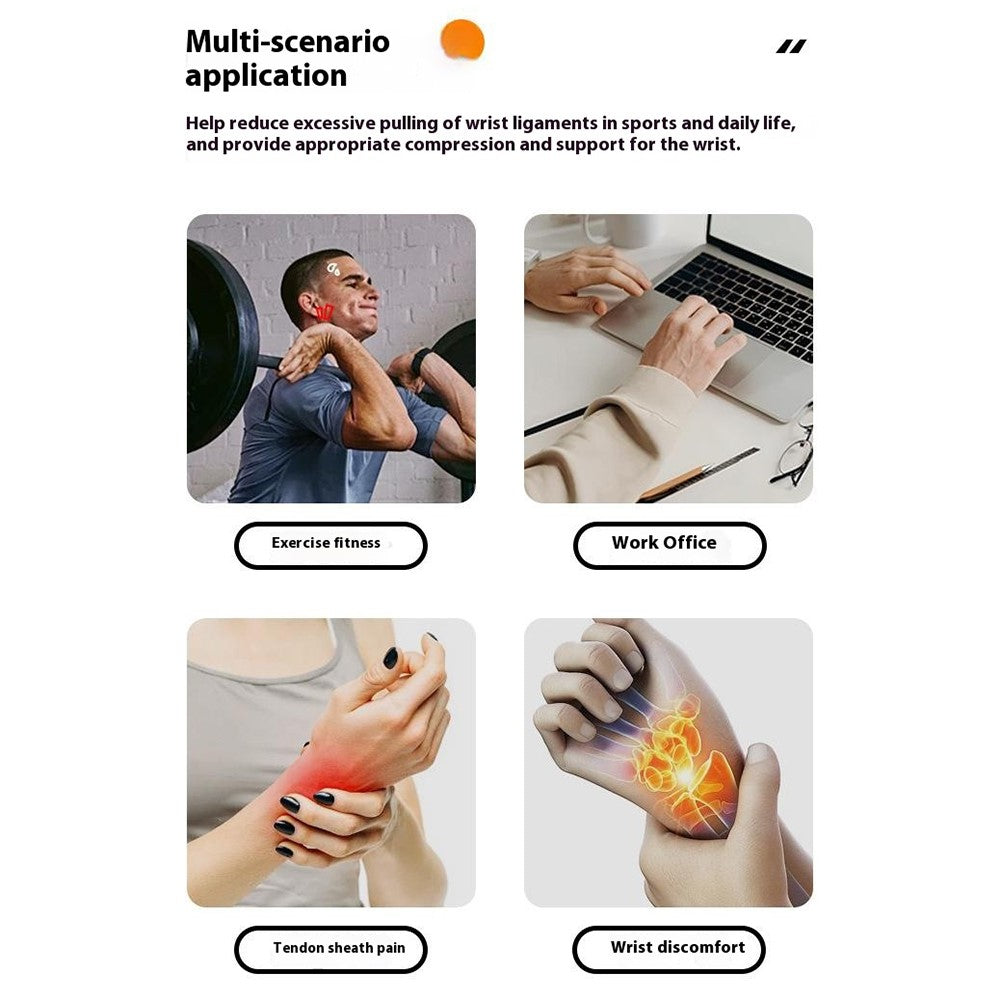 Multi-scenario application

Help reduce excessive pulling of wrist ligaments in sports and daily life, and provide appropriate compression and support for the wrist.

Exercise fitness

Work Office

Tendon sheath pain

Wrist discomfort