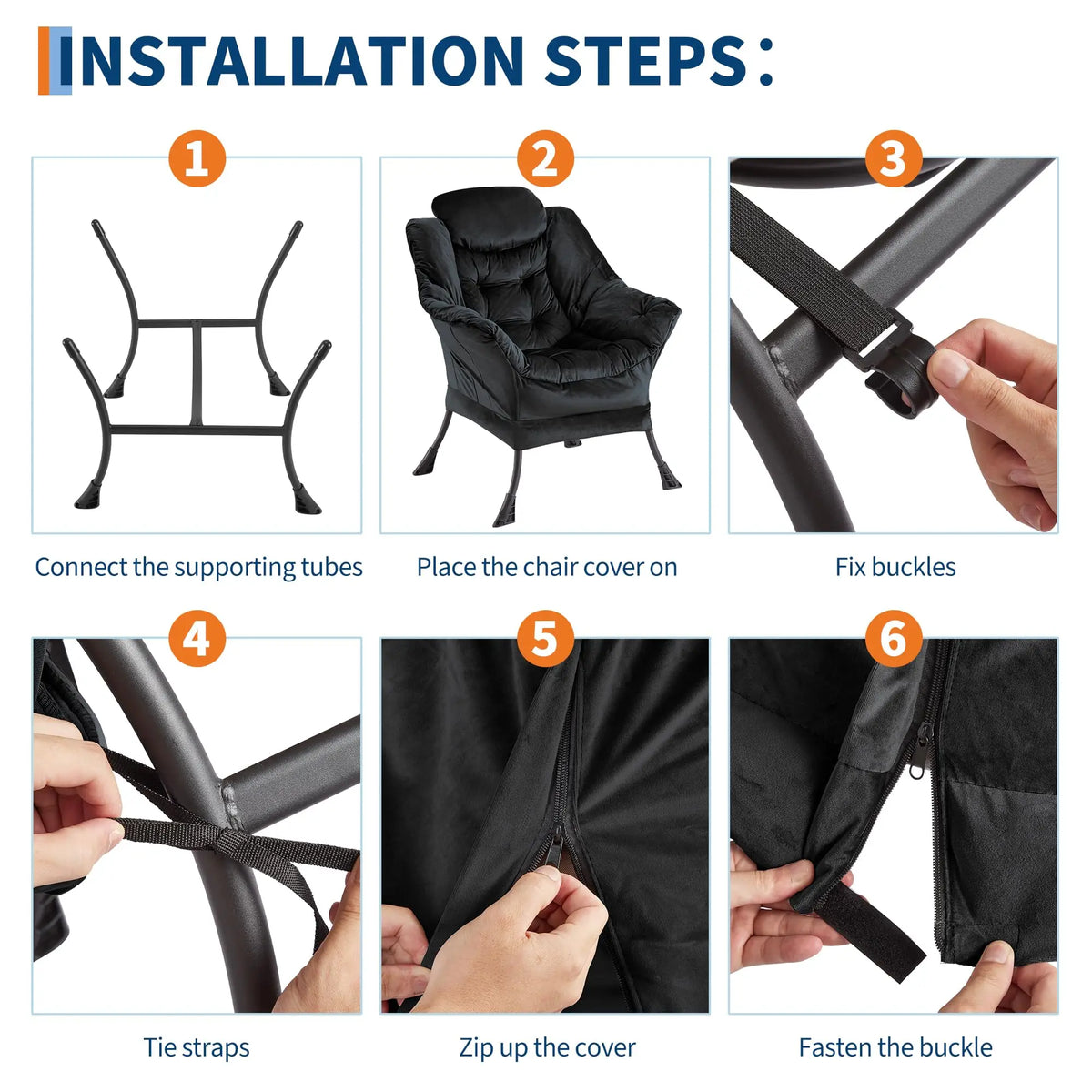 INSTALLATION STEPS:

1

Connect the supporting tubes

2

Place the chair cover on

3

Fix buckles

4

Tie straps

5

Zip up the cover

6

Fasten the buckle