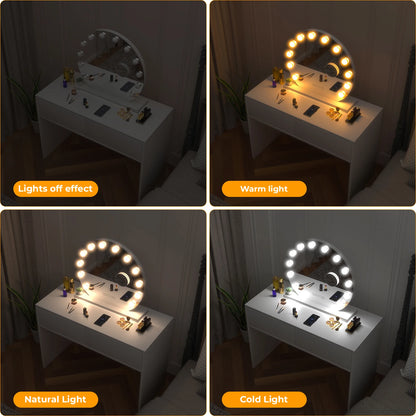 Lights off effect

Warm light

Natural Light

Cold Light